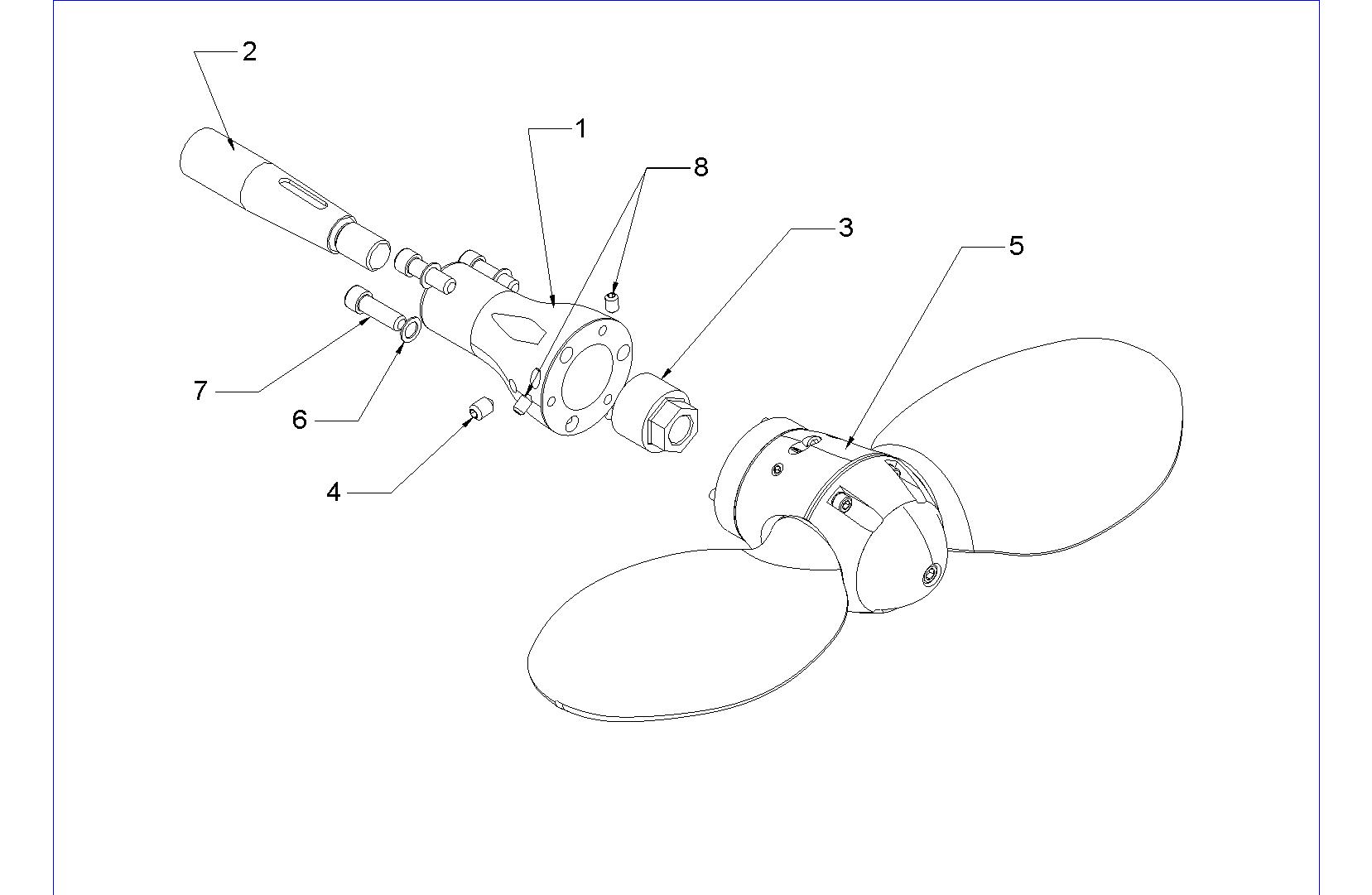 2

1

8

3

5

7

6

4